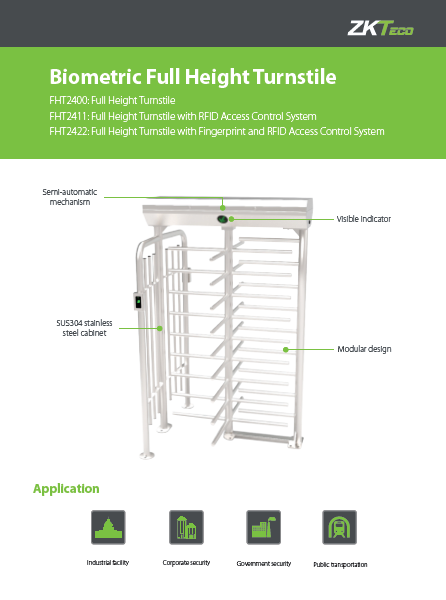 ZKTeco

Biometric Full Height Turnstile

FHT2400: Full Height Turnstile
FHT2411: Full Height Turnstile with RFID Access Control System
FHT2422: Full Height Turnstile with Fingerprint and RFID Access Control System

Semi-automatic mechanism

Visible indicator

SUS304 stainless steel cabinet

Modular design

Application

Industrial facility

Corporate security

Government security

Public transportation