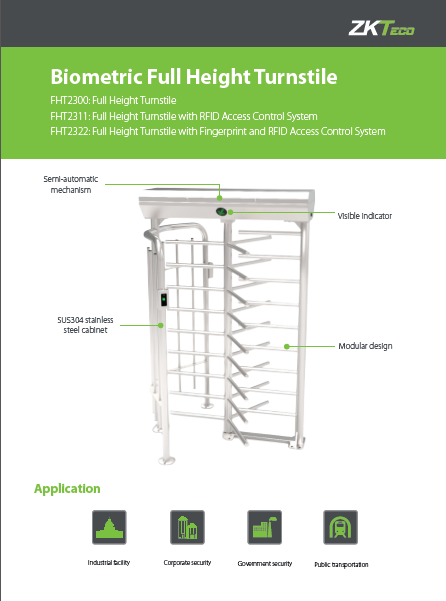 ZKTeco

Biometric Full Height Turnstile

FHT2300: Full Height Turnstile
FHT2311: Full Height Turnstile with RFID Access Control System
FHT2322: Full Height Turnstile with Fingerprint and RFID Access Control System

Semi-automatic mechanism

Visible indicator

SUS304 stainless steel cabinet

Modular design

Application

Industrial facility

Corporate security

Government security

Public transportation