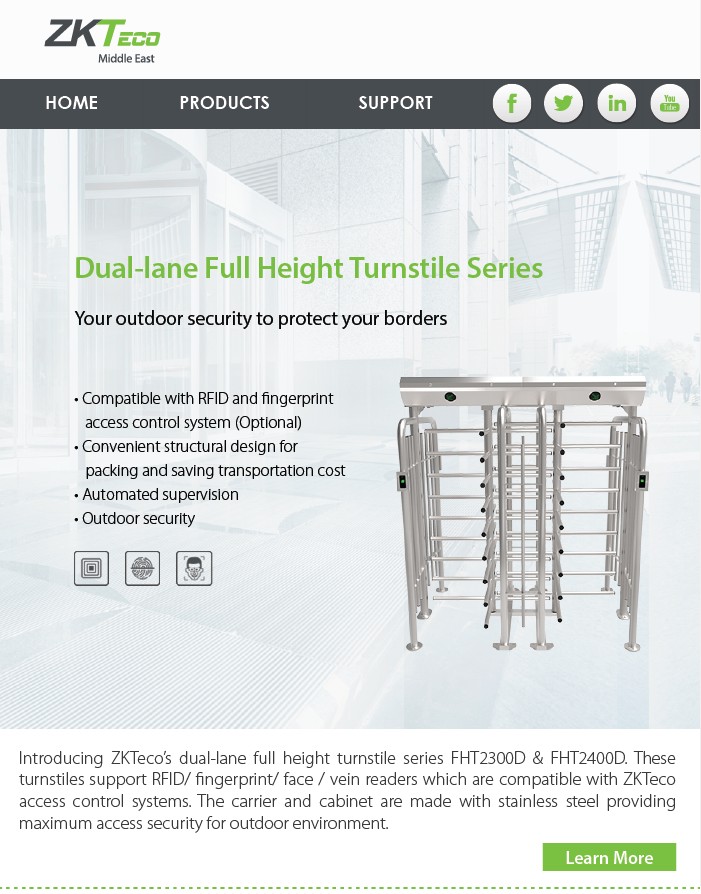 ZKTeco
Middle East

HOME PRODUCTS SUPPORT

f in You Tube

Dual-lane Full Height Turnstile Series

Your outdoor security to protect your borders

• Compatible with RFID and fingerprint access control system (Optional)
• Convenient structural design for packing and saving transportation cost
• Automated supervision
• Outdoor security

Introducing ZKTeco's dual-lane full height turnstile series FHT2300D & FHT2400D. These turnstiles support RFID/ fingerprint/ face / vein readers which are compatible with ZKTeco access control systems. The carrier and cabinet are made with stainless steel providing maximum access security for outdoor environment.

Learn More